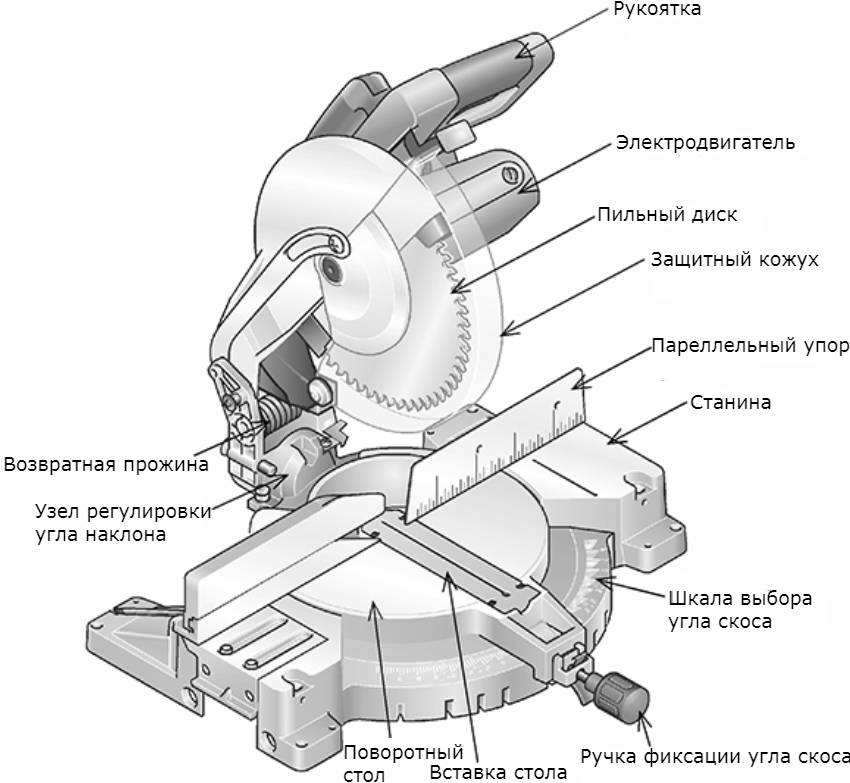 Рукоятка

Электродвигатель

Пильный диск

Защитный кожух

Пареллельный упор

Станина

Возвратная прожина

Узел регулировки угла наклона

Шкала выбора угла скоса

Поворотный стол

Вставка стола

Ручка фиксации угла скоса