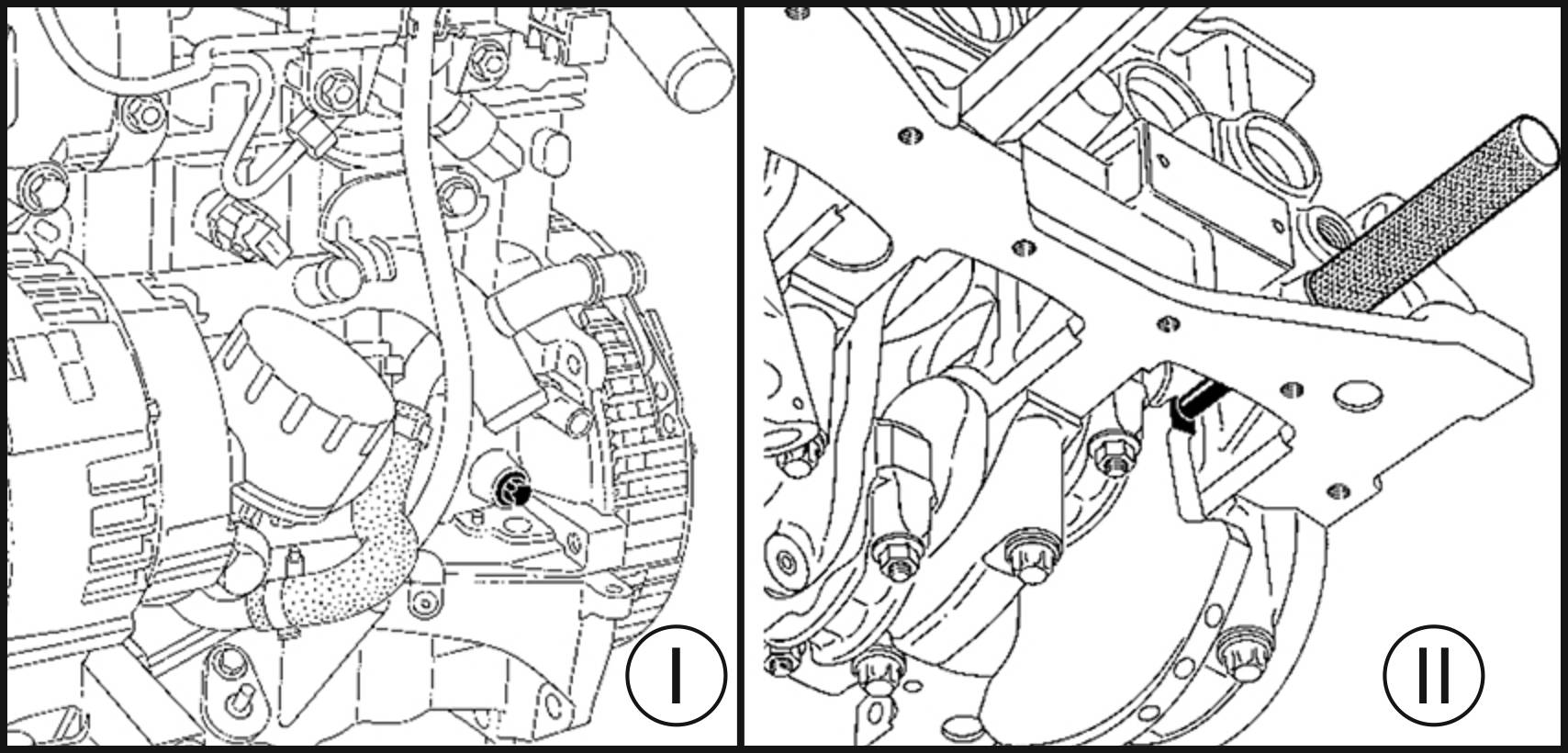 I

II