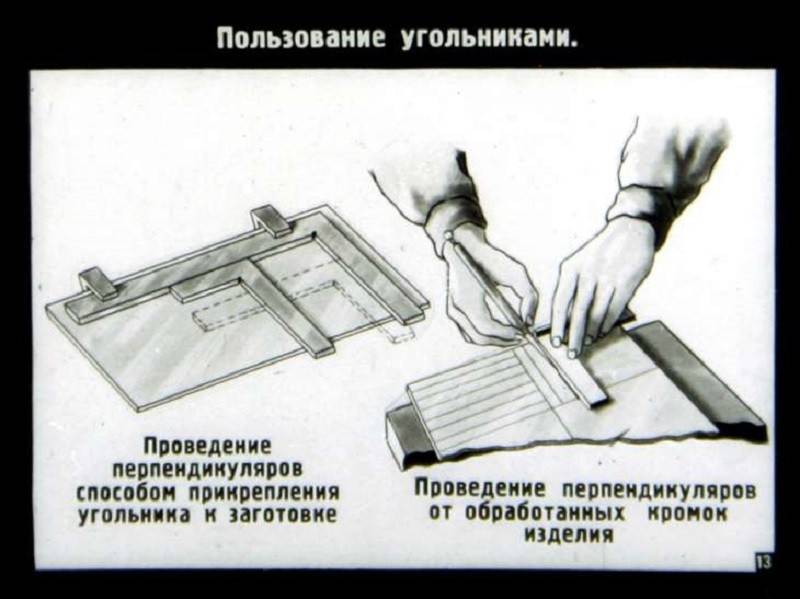 Пользование угольниками.

Проведение перпендикуляров способом прикрепления угольника к заготовке

Проведение перпендикуляров от обработанных кромок изделия

13