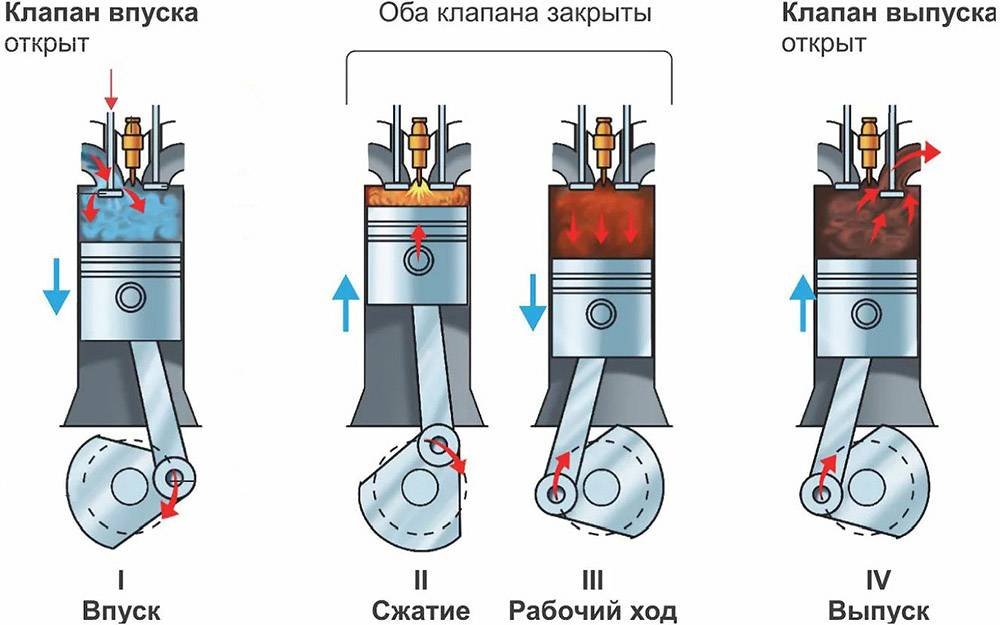 Клапан впуска
открыт

Оба клапана закрыты

Клапан выпуска
открыт

I
Впуск

II
Сжатие

III
Рабочий ход

IV
Выпуск