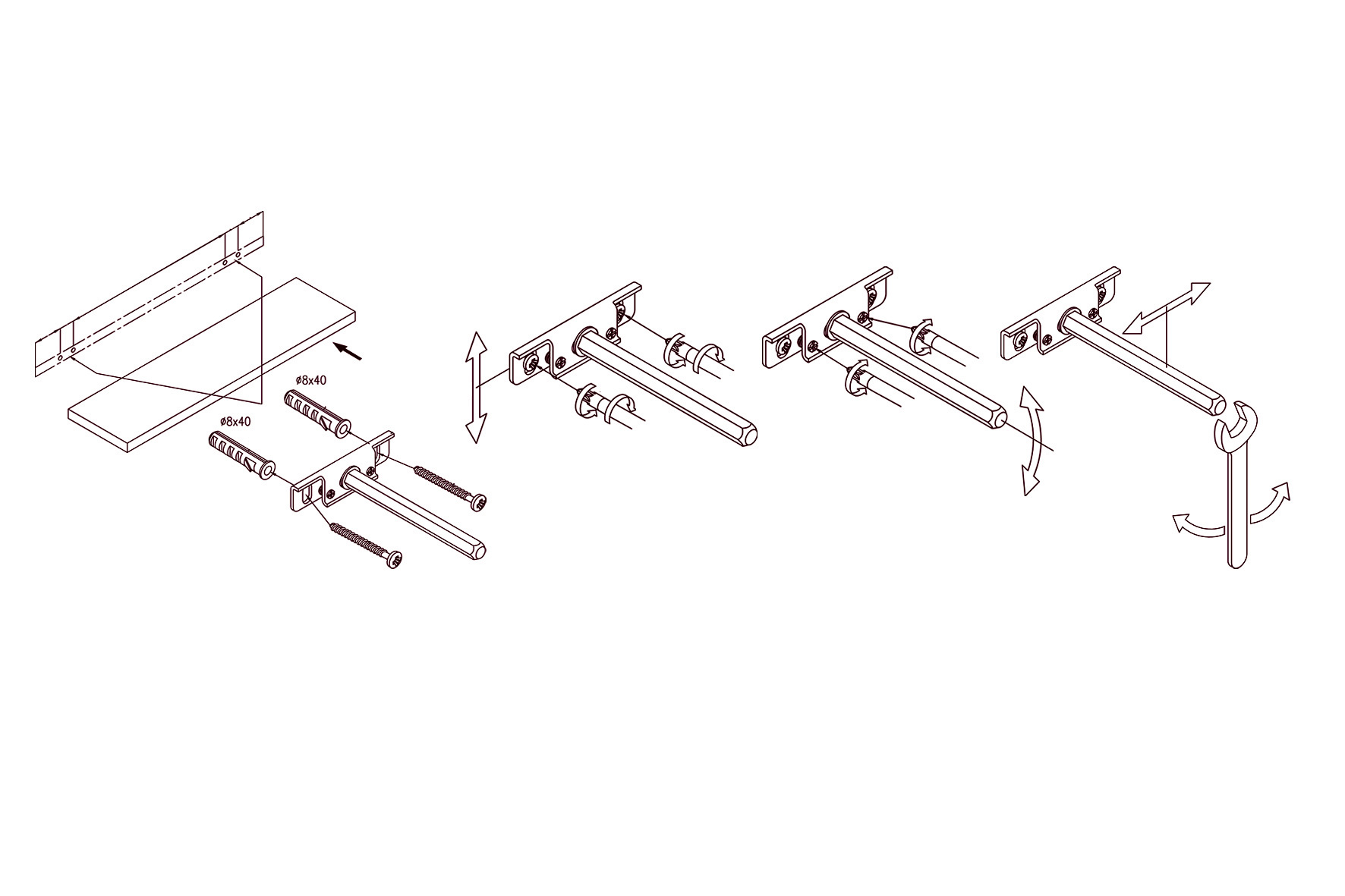 ø8x40
ø8x40