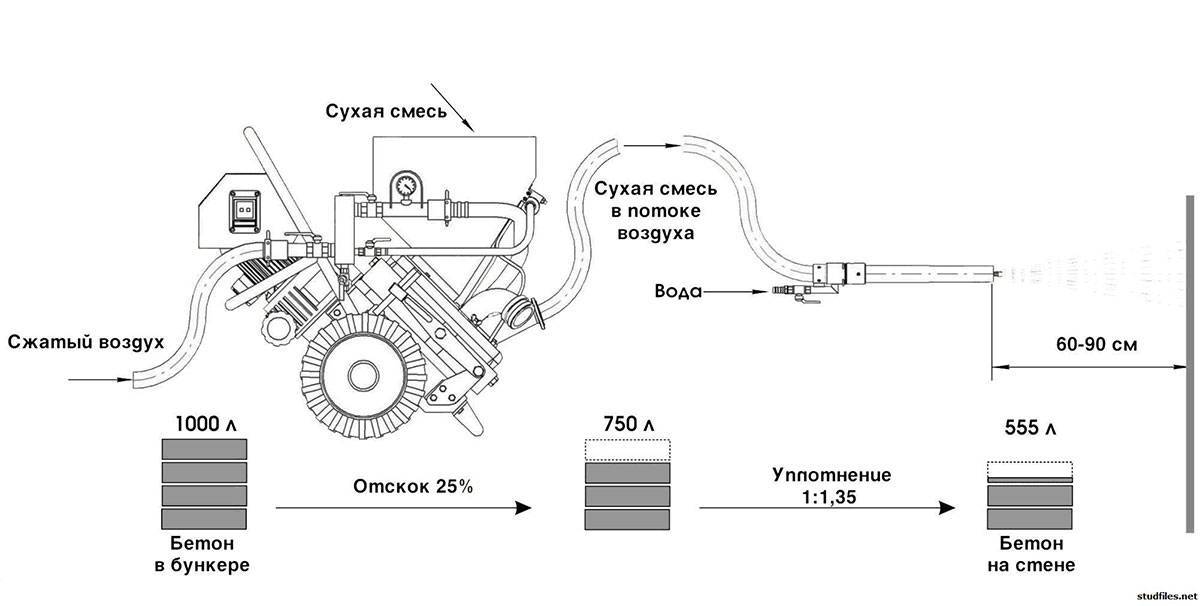 Сухая смесь

Сухая смесь в потоке воздуха

Вода

Сжатый воздух

60-90 см

1000 л

750 л

555 л

Отскок 25%

Уплотнение 1:1,35

Бетон в бункере

Бетон на стене

studfiles.net