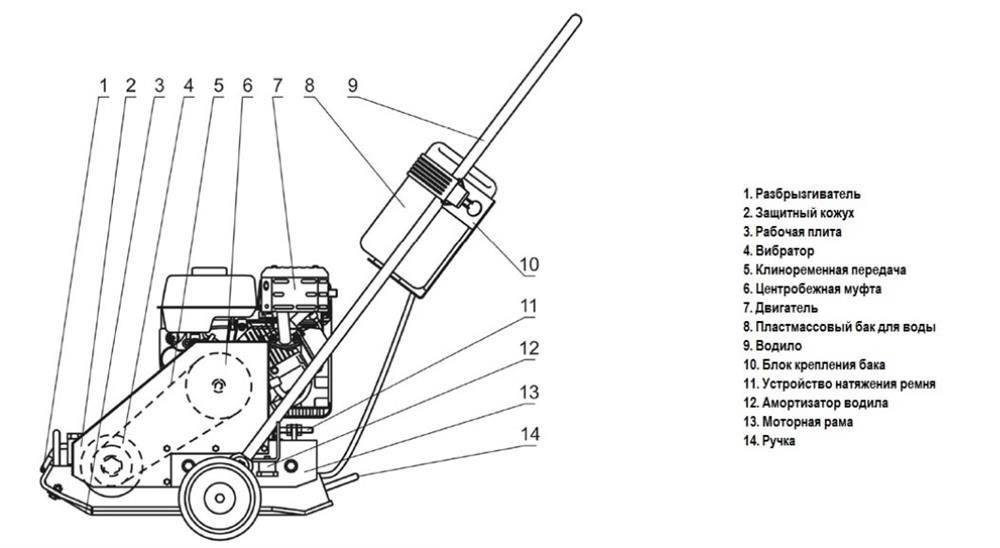 1 2 3 4 5 6 7 8 9

10

11

12

13

14

1. Разбрызгиватель
2. Защитный кожух
3. Рабочая плита
4. Вибратор
5. Клиноременная передача
6. Центробежная муфта
7. Двигатель
8. Пластмассовый бак для воды
9. Водило
10. Блок крепления бака
11. Устройство натяжения ремня
12. Амортизатор водила
13. Моторная рама
14. Ручка