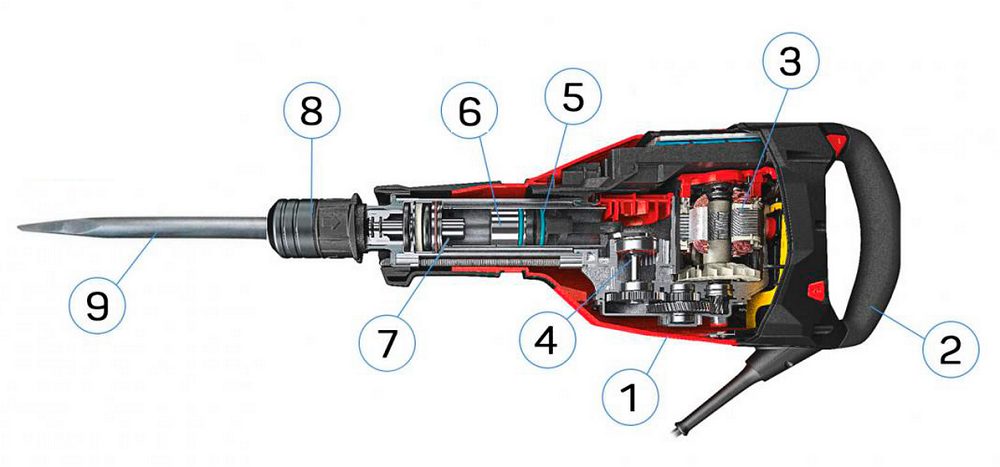 8
6
5
3
9
7
4
1
2